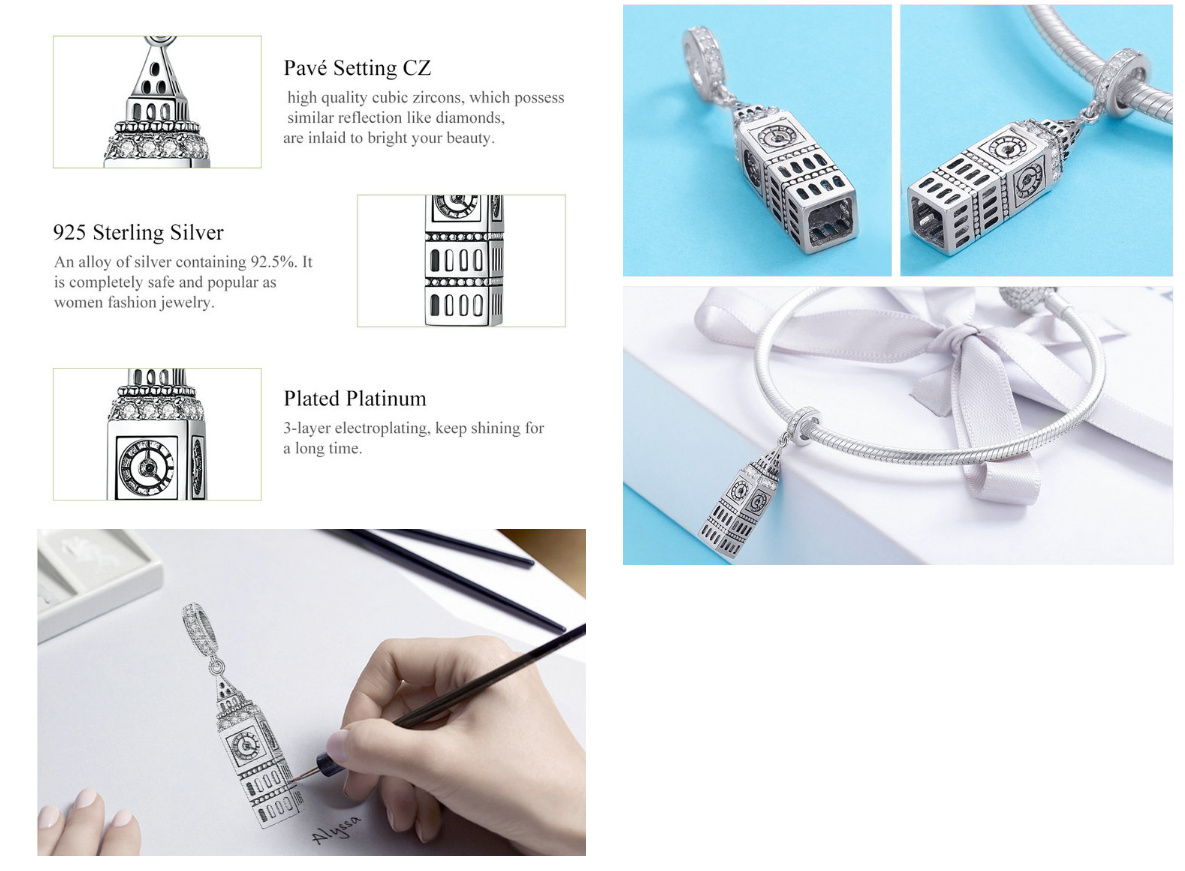 Pavé Setting CZ
high quality cubic zircons, which possess similar reflection like diamonds, are inlaid to bright your beauty.

925 Sterling Silver
An alloy of silver containing 92.5%. It is completely safe and popular as women fashion jewelry.

Plated Platinum
3-layer electroplating, keep shining for a long time.

Alyssa